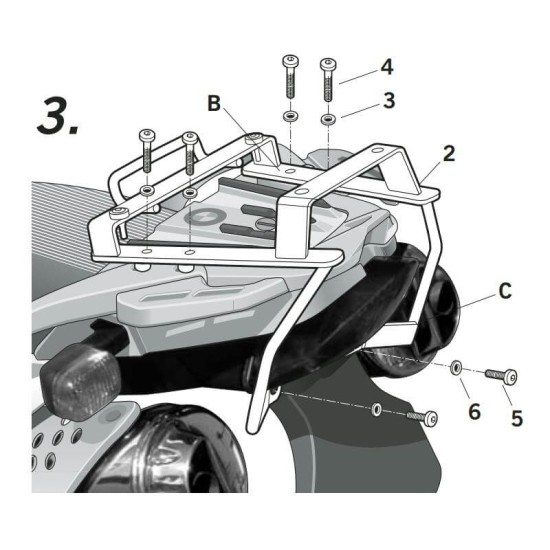 3.

B

4

3

2

C

6

5